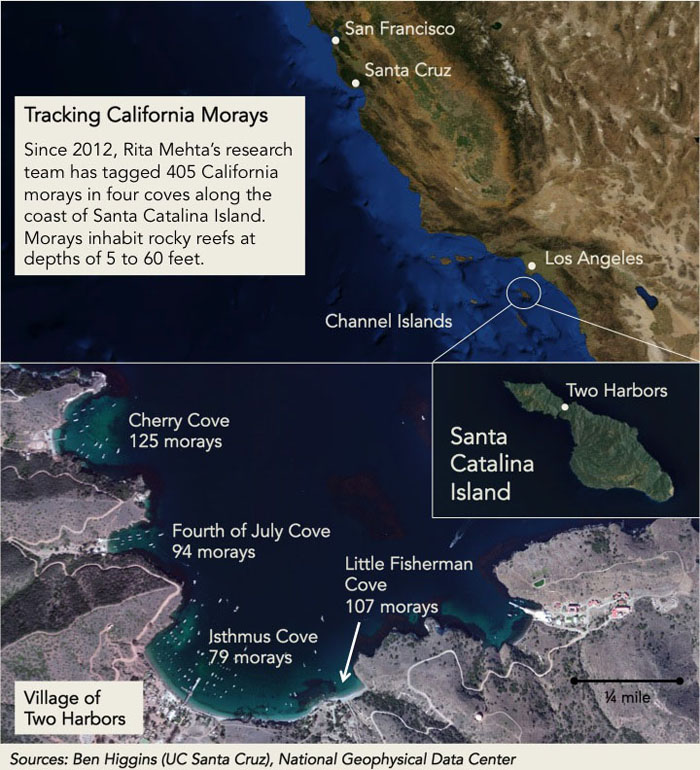 San Francisco

Santa Cruz

Tracking California Morays

Since 2012, Rita Mehta's research team has tagged 405 California morays in four coves along the coast of Santa Catalina Island. Morays inhabit rocky reefs at depths of 5 to 60 feet.

Los Angeles

Channel Islands

Two Harbors

Santa Catalina Island

Cherry Cove
125 morays

Fourth of July Cove
94 morays

Little Fisherman Cove
107 morays

Isthmus Cove
79 morays

Village of Two Harbors

¼ mile

Sources: Ben Higgins (UC Santa Cruz), National Geophysical Data Center